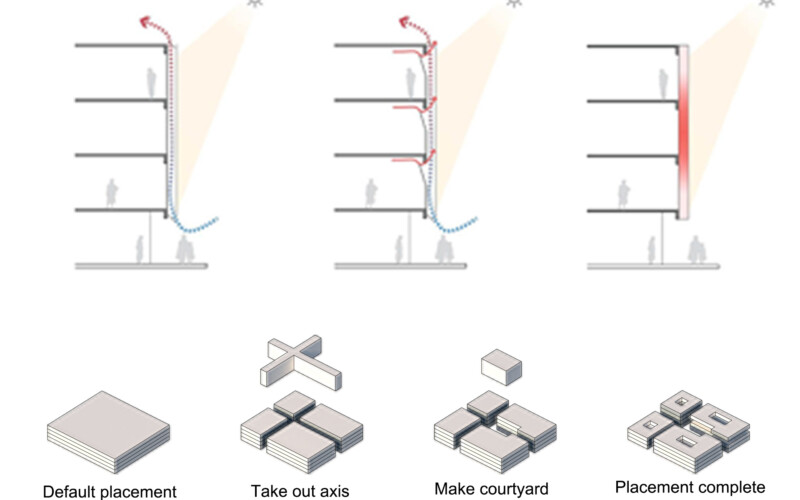 Default placement

Take out axis

Make courtyard

Placement complete