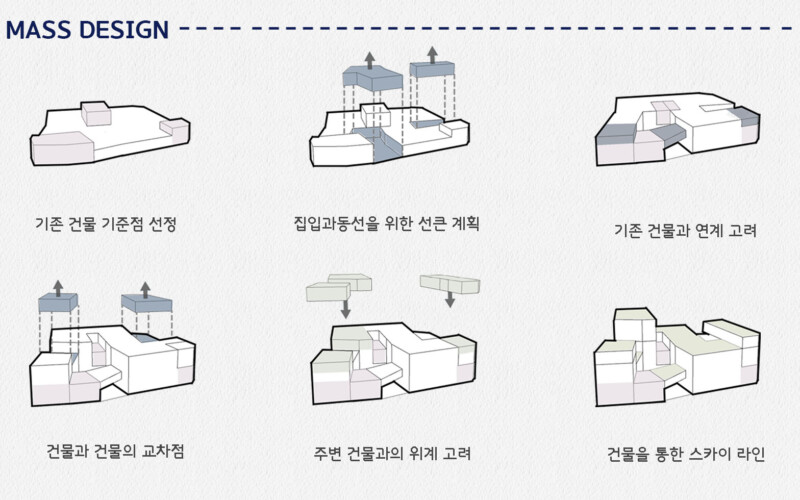 MASS DESIGN

기존 건물 기준점 선정

집입과동선을 위한 선큰 계획

기존 건물과 연계 고려

건물과 건물의 교차점

주변 건물과의 위계 고려

건물을 통한 스카이 라인