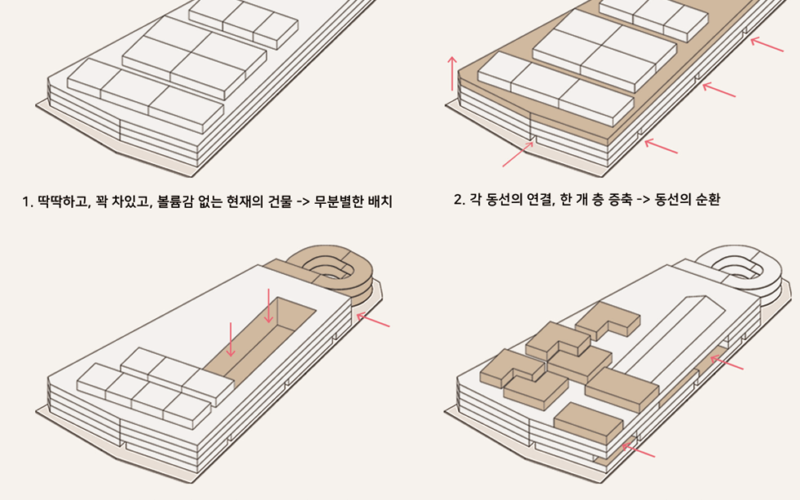 1. 딱딱하고, 꽉 차있고, 볼륨감 없는 현재의 건물 -> 무분별한 배치

2. 각 동선의 연결, 한 개 층 증축 -> 동선의 순환