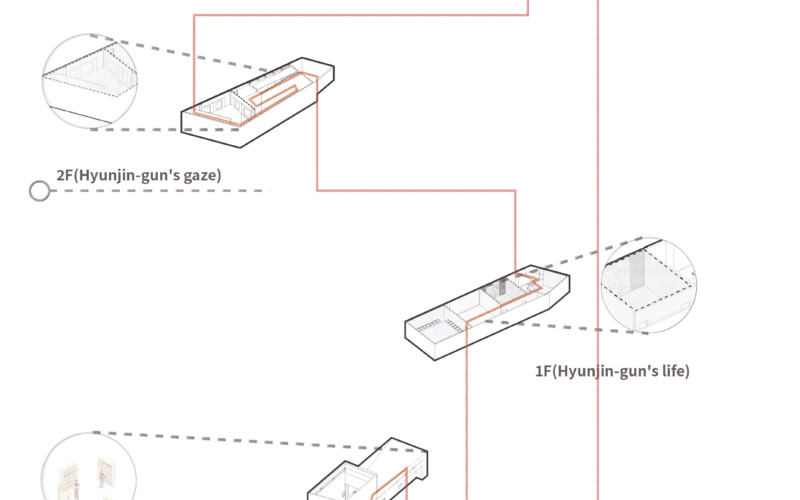 2F(Hyunjin-gun's gaze)

1F(Hyunjin-gun's life)