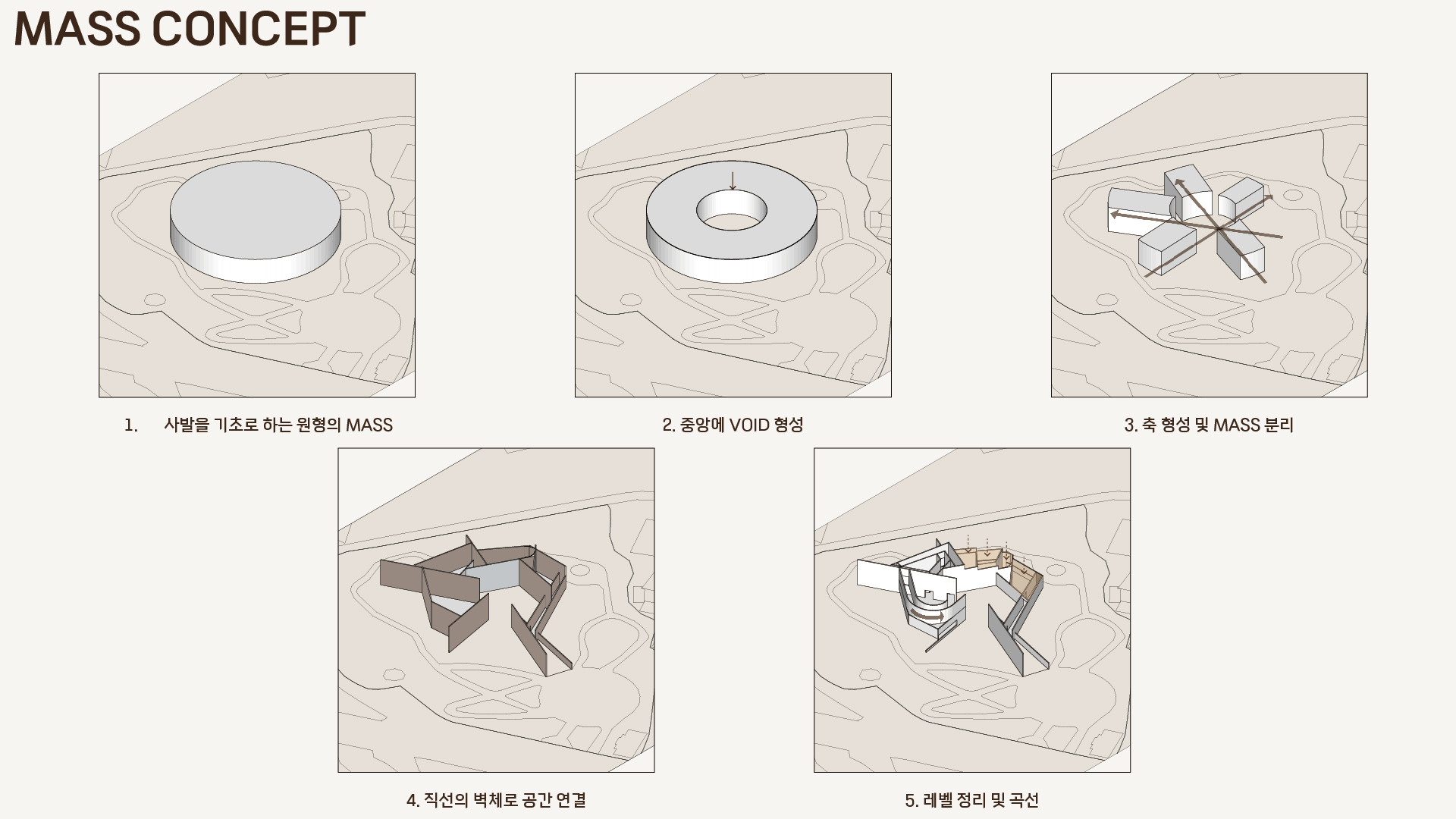 MASS CONCEPT

1. 사발을 기초로 하는 원형의 MASS

2. 중앙에 VOID 형성

3. 축 형성 및 MASS 분리

4. 직선의 벽체로 공간 연결

5. 레벨 정리 및 곡선