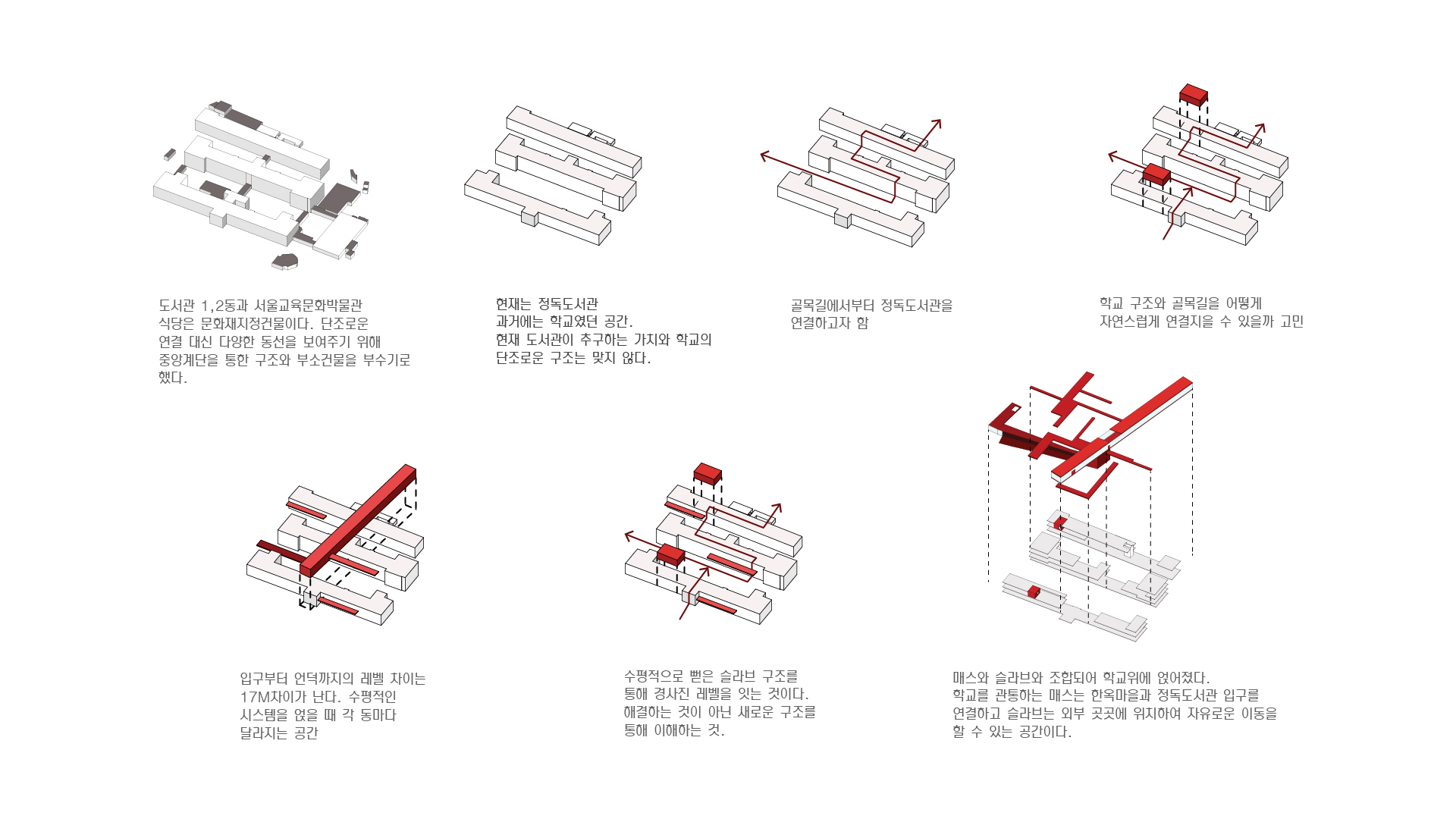 도서관 1,2동과 서울교육문화박물관 식당은 문화재지정건물이다. 단조로운 연결 대신 다양한 동선을 보여주기 위해 중앙계단을 통한 구조와 부소건물을 부수기로 했다.

현재는 정독도서관
과거에는 학교였던 공간.
현재 도서관이 추구하는 가치와 학교의 단조로운 구조는 맞지 않다.

골목길에서부터 정독도서관을 연결하고자 함

학교 구조와 골목길을 어떻게 자연스럽게 연결지을 수 있을까 고민

입구부터 언덕까지의 레벨 차이는 17M차이가 난다. 수평적인 시스템을 얹을 때 각 동마다 달라지는 공간

수평적으로 뻗은 슬라브 구조를 통해 경사진 레벨을 잇는 것이다.
해결하는 것이 아닌 새로운 구조를 통해 이해하는 것.

매스와 슬라브와 조합되어 학교위에 얹어졌다.
학교를 관통하는 매스는 한옥마을과 정독도서관 입구를 연결하고 슬라브는 외부 곳곳에 위치하여 자유로운 이동을 할 수 있는 공간이다.