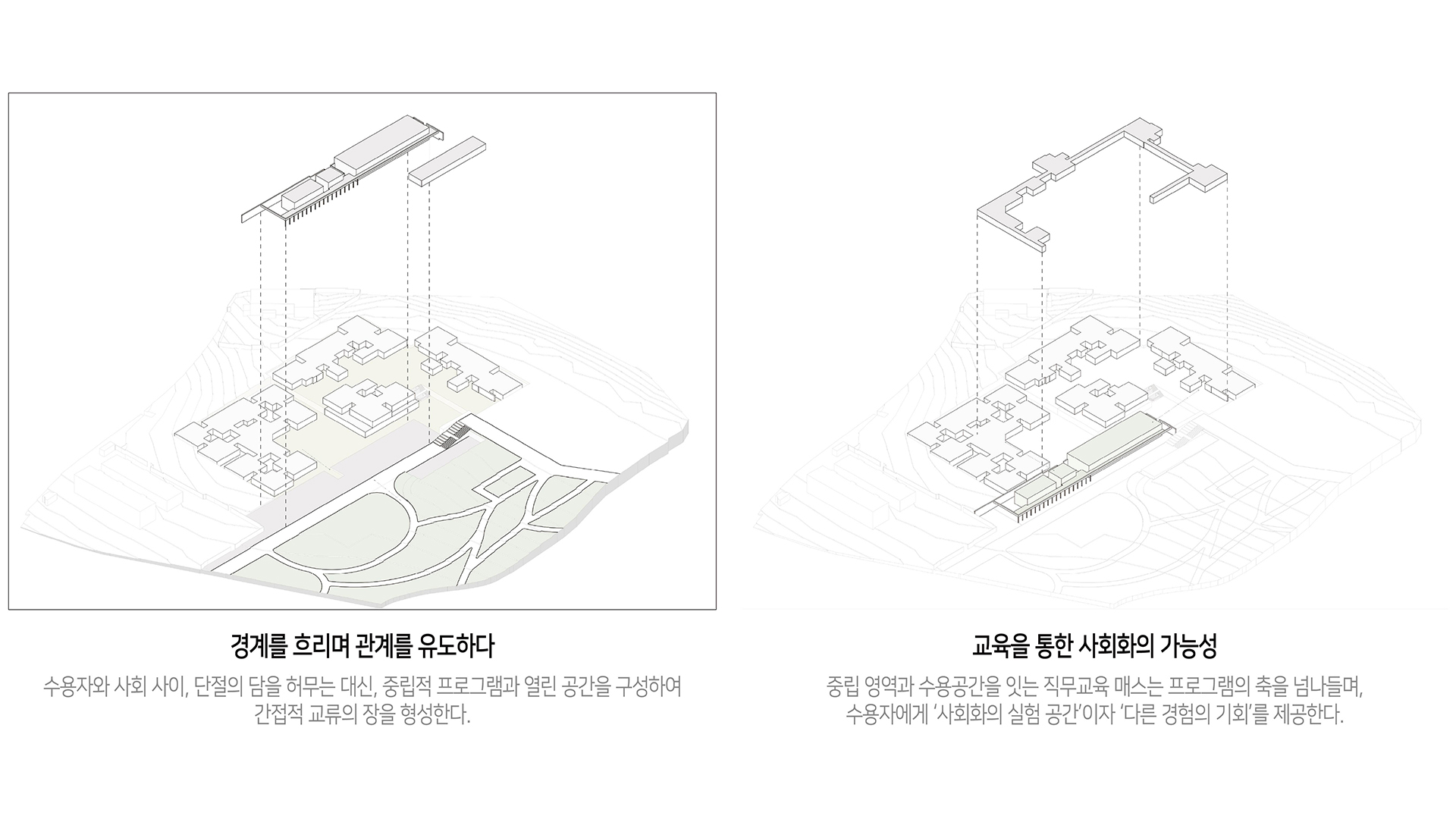 경계를 흐리며 관계를 유도하다

수용자와 사회 사이, 단절의 담을 허무는 대신, 중립적 프로그램과 열린 공간을 구성하여 간접적 교류의 장을 형성한다.

교육을 통한 사회화의 가능성

중립 영역과 수용공간을 잇는 직무교육 매스는 프로그램의 축을 넘나들며, 수용자에게 '사회화의 실험 공간'이자 '다른 경험의 기회'를 제공한다.