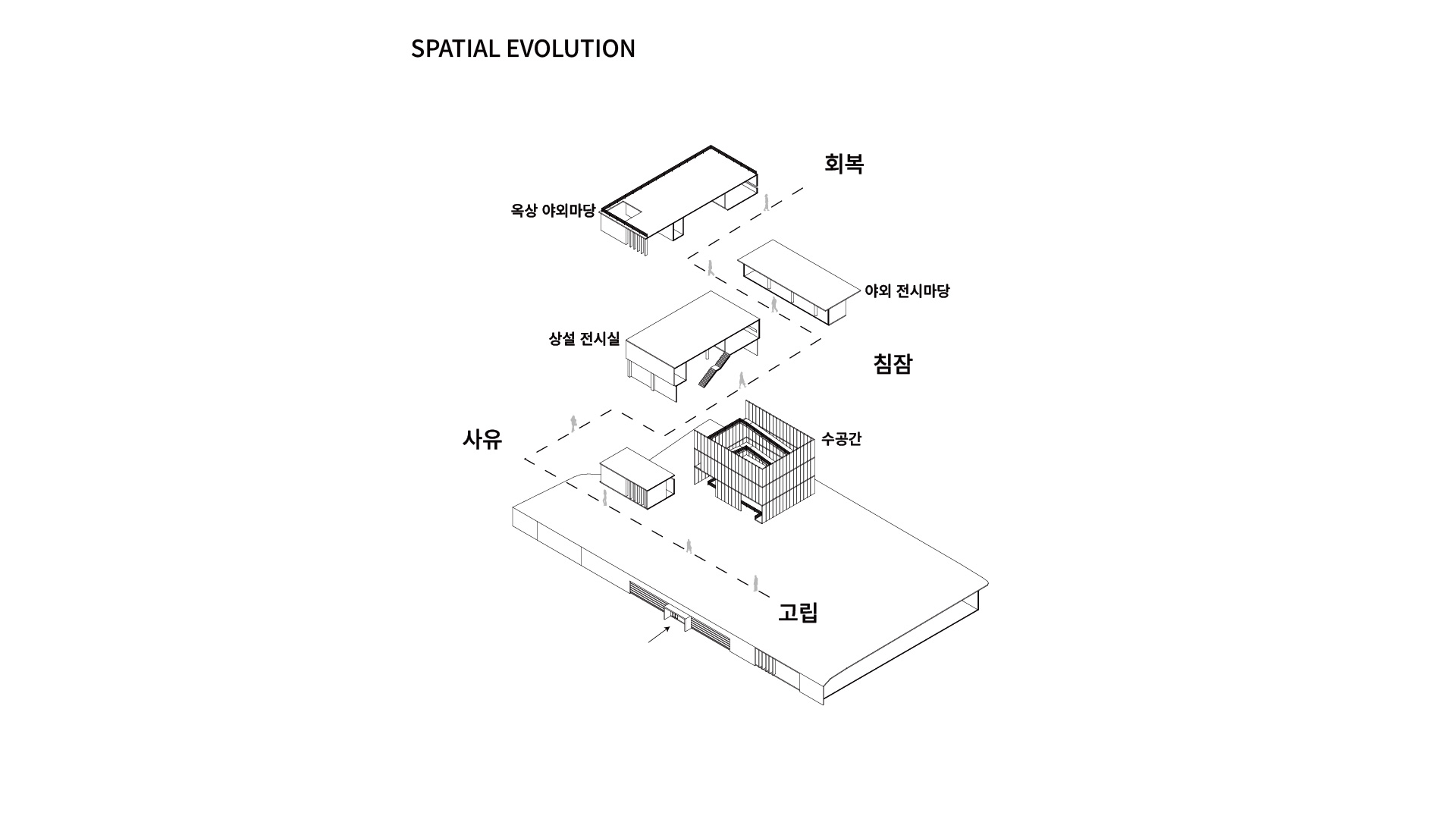 SPATIAL EVOLUTION

회복

옥상 야외마당

야외 전시마당

상설 전시실

침잠

사유

수공간

고립