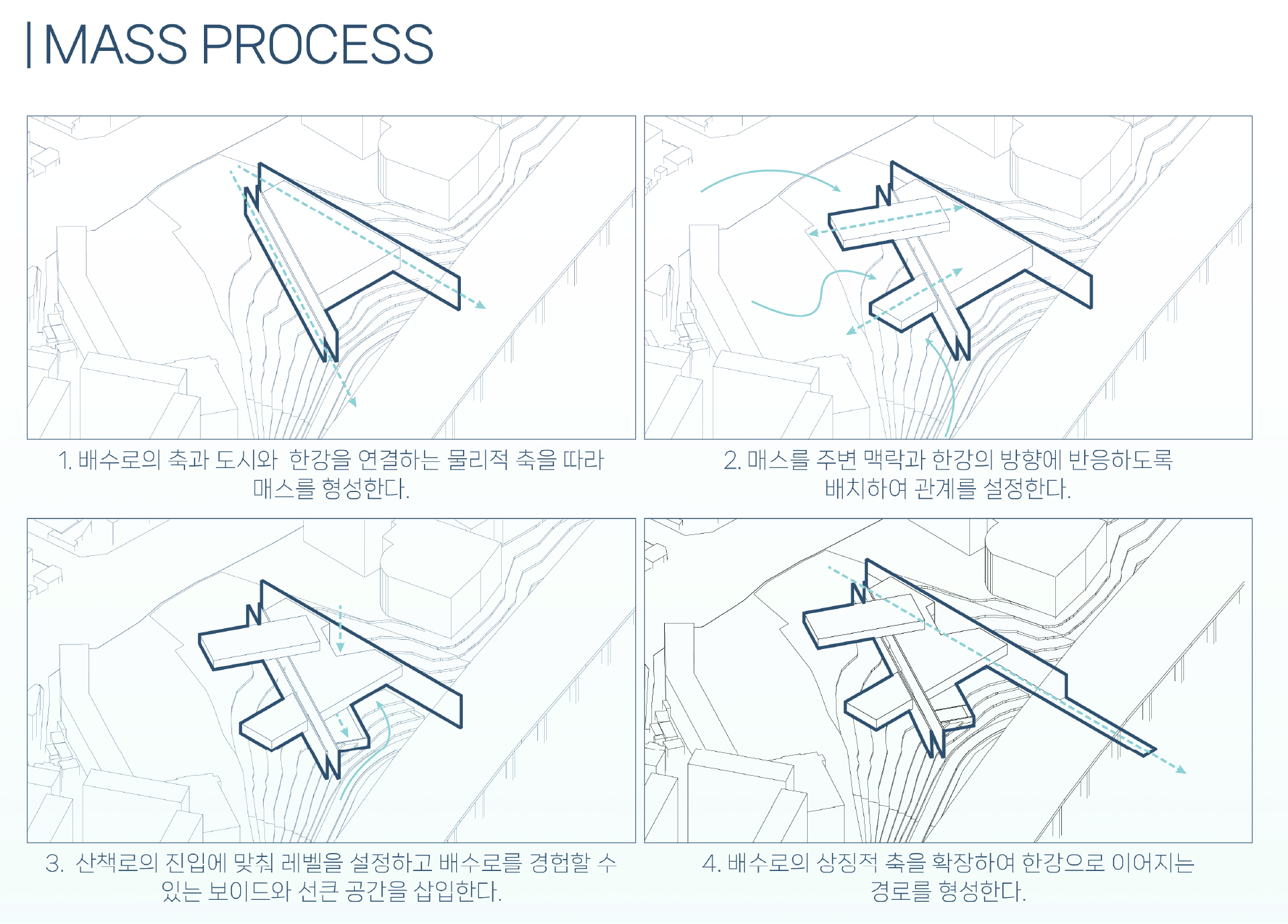 | MASS PROCESS

1. 배수로의 축과 도시와 한강을 연결하는 물리적 축을 따라 매스를 형성한다.

2. 매스를 주변 맥락과 한강의 방향에 반응하도록 배치하여 관계를 설정한다.

3. 산책로의 진입에 맞춰 레벨을 설정하고 배수로를 경험할 수 있는 보이드와 선큰 공간을 삽입한다.

4. 배수로의 상징적 축을 확장하여 한강으로 이어지는 경로를 형성한다.