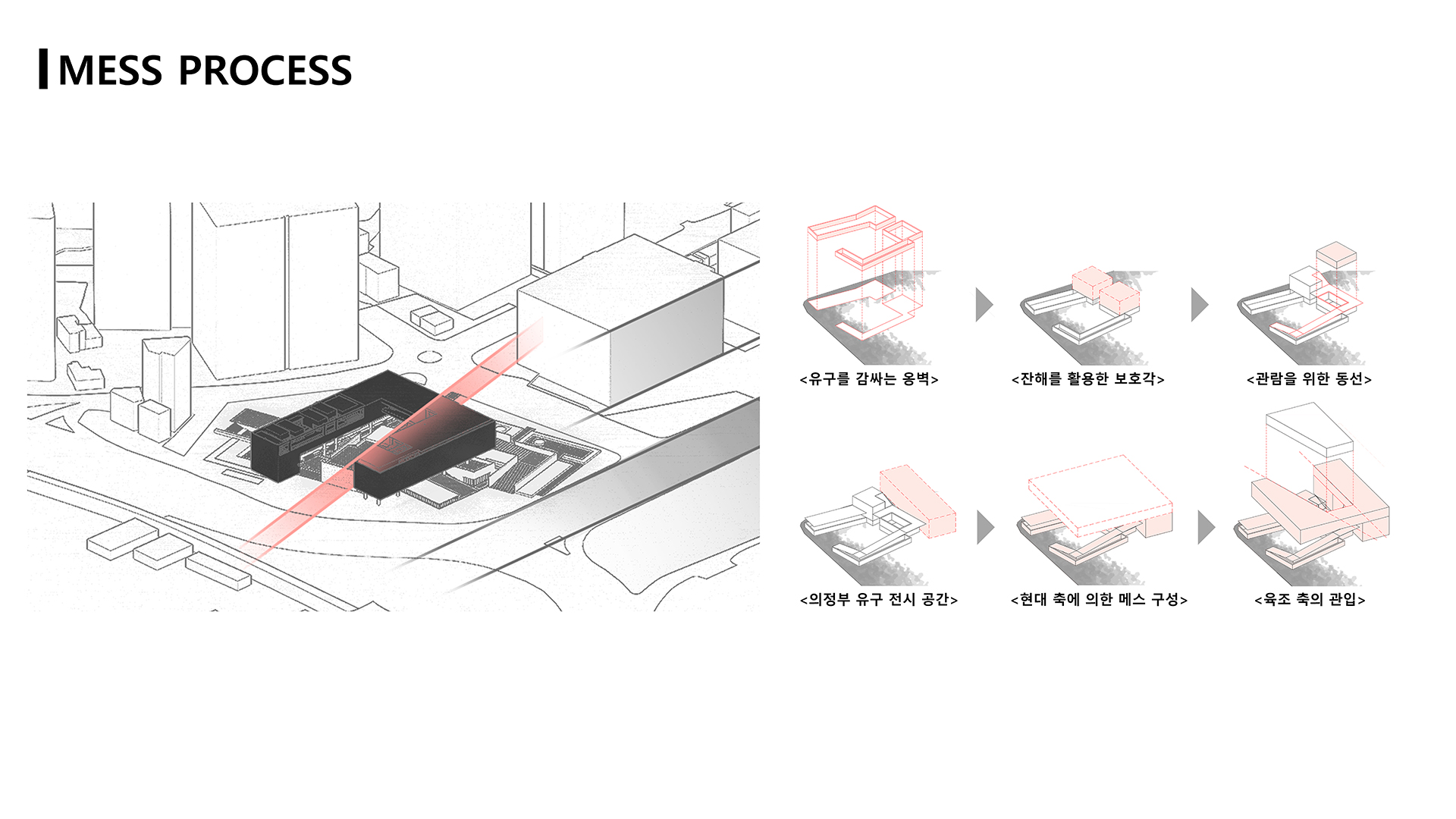 MESS PROCESS

<유구를 감싸는 옹벽>

<잔해를 활용한 보호각>

<관람을 위한 동선>

<의정부 유구 전시 공간>

<현대 축에 의한 메스 구성>

<육조 축의 관입>